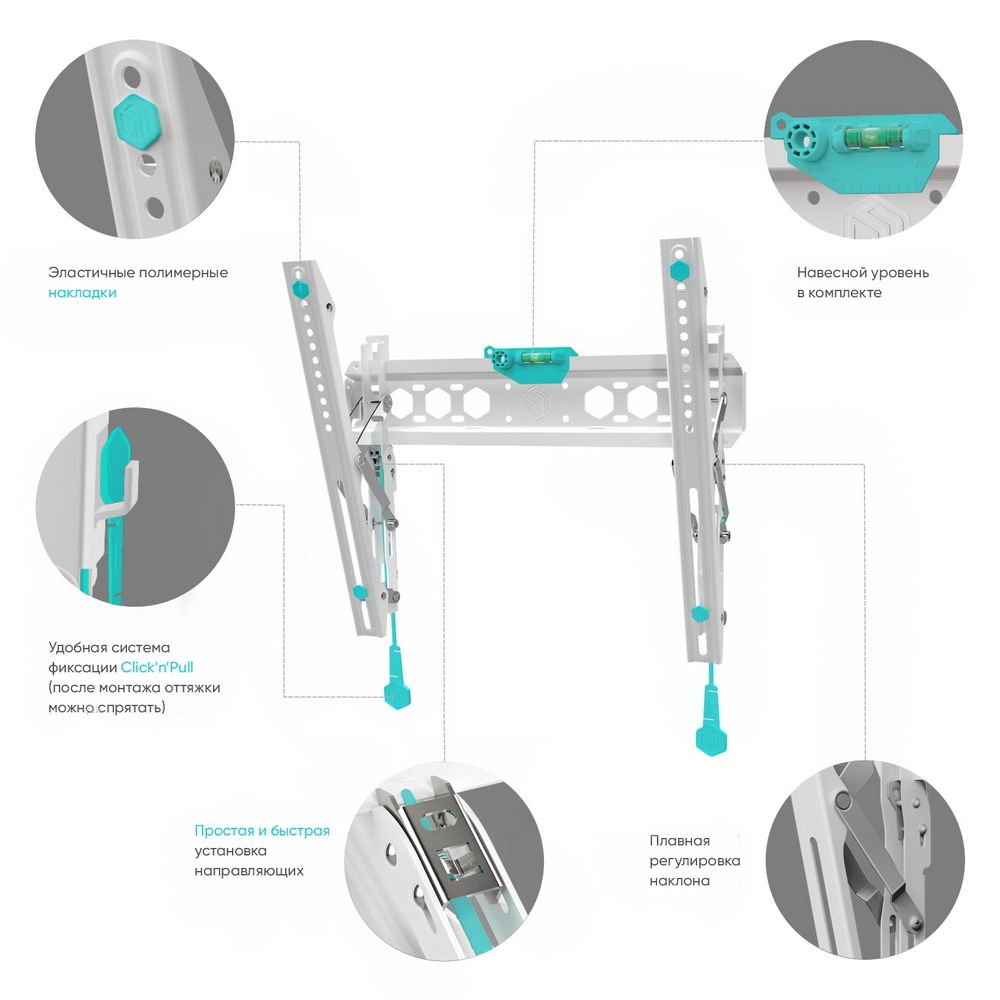 Эластичные полимерные накладки

Навесной уровень в комплекте

Удобная система фиксации Click'n'Pull (после монтажа оттяжки можно спрятать)

Простая и быстрая установка направляющих

Плавная регулировка наклона