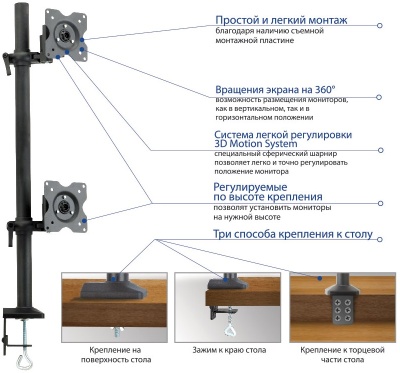 Простой и легкий монтаж
благодаря наличию съемной монтажной пластине

Вращения экрана на 360°
возможность размещения мониторов, как в вертикальном, так и в горизонтальном положении

Система легкой регулировки 3D Motion System
специальный сферический шарнир позволяет легко и точно регулировать положение монитора

Регулируемые по высоте крепления
позволят установить мониторы на нужной высоте

Три способа крепления к столу

Крепление на поверхность стола

Зажим к краю стола

Крепление к торцевой части стола