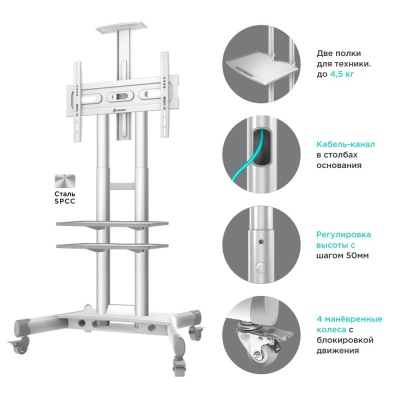 Сталь SPCC

Две полки для техники. до 4,5 кг

Кабель-канал в столбах основания

Регулировка высоты с шагом 50мм

4 манёвренные колеса с блокировкой движения